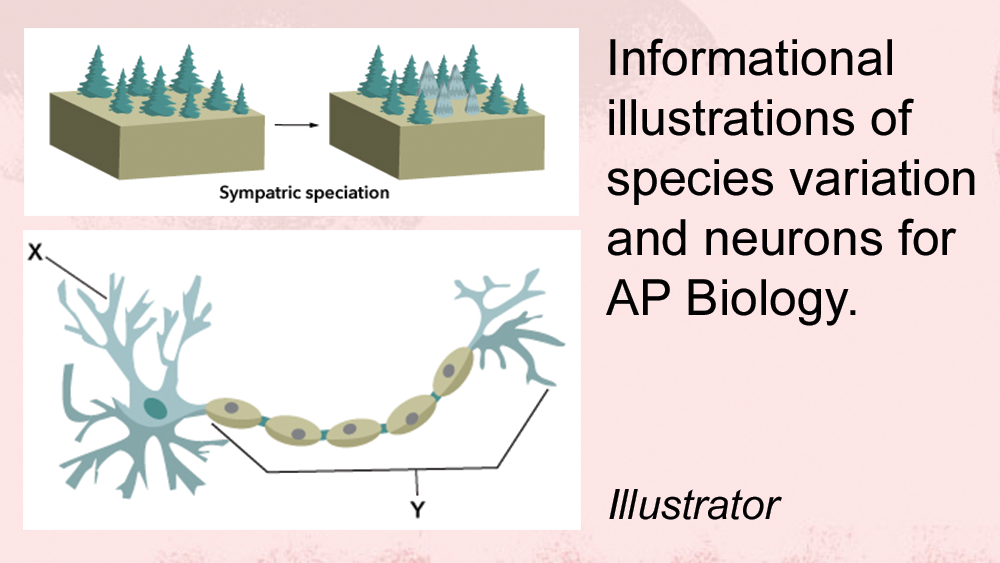 Sympatric speciation

X

Y

Informational illustrations of species variation and neurons for AP Biology.

Illustrator