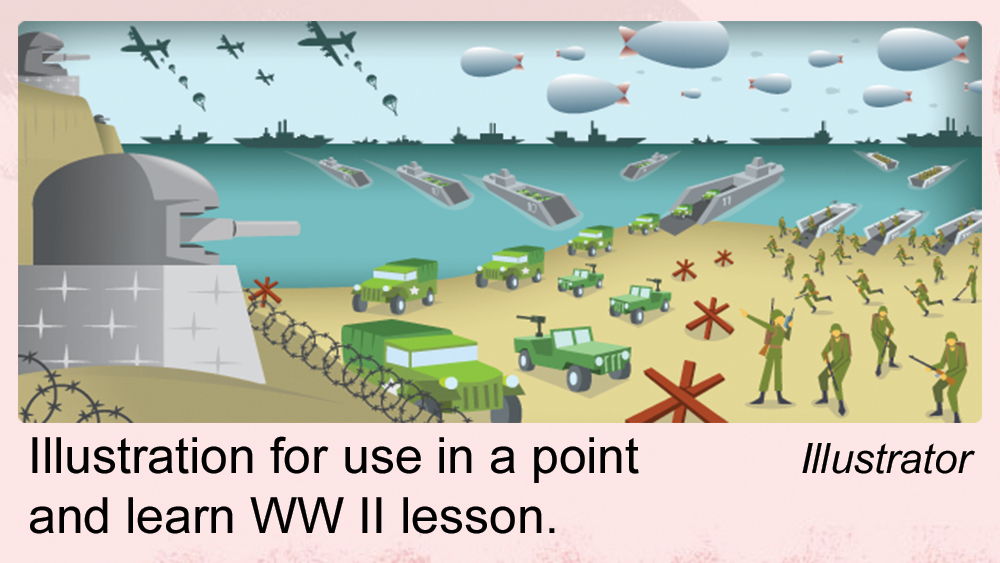 Illustration for use in a point and learn WW II lesson.

Illustrator