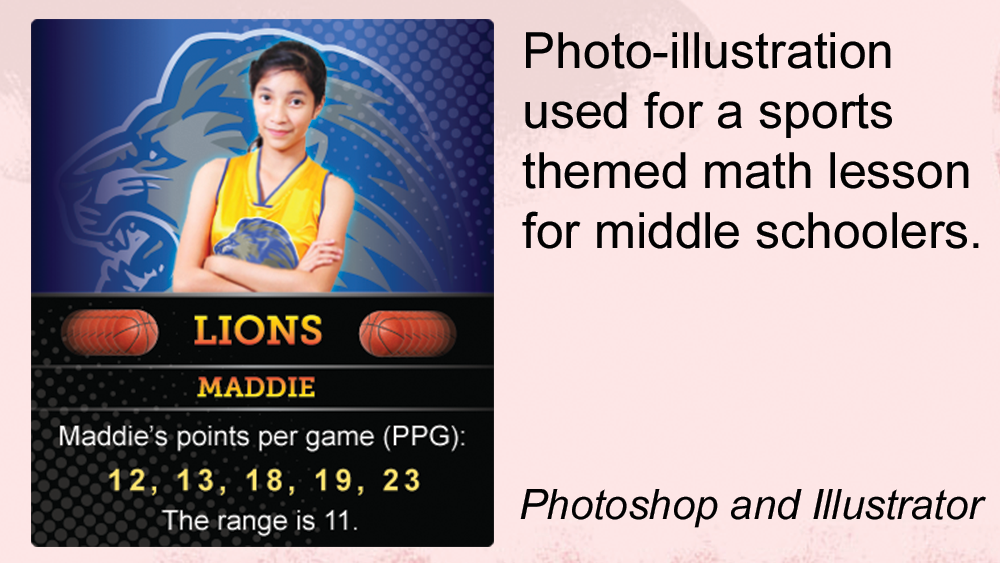 LIONS

MADDIE

Maddie's points per game (PPG):

12, 13, 18, 19, 23

The range is 11.

Photo-illustration used for a sports themed math lesson for middle schoolers.

Photoshop and Illustrator