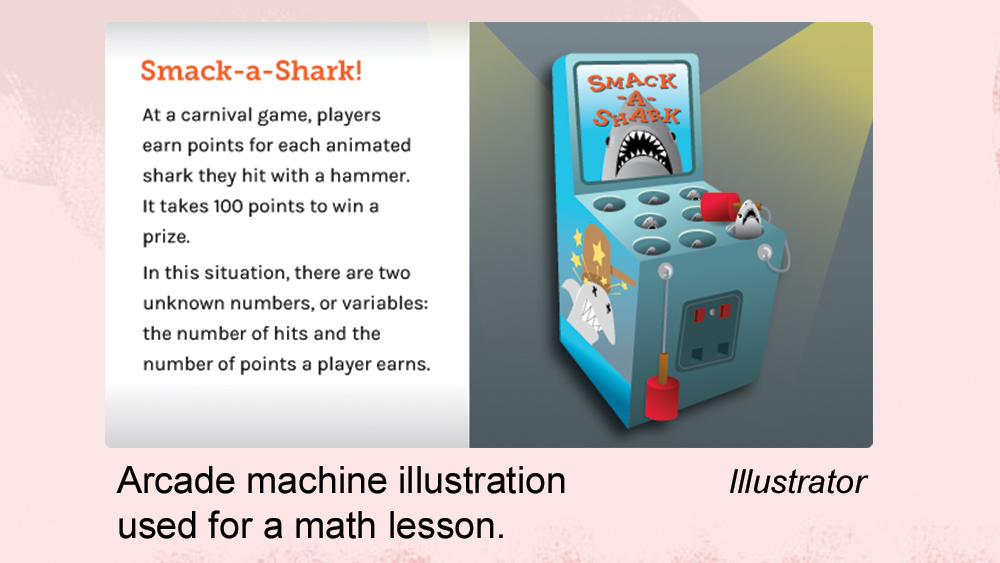 Smack-a-Shark!

At a carnival game, players earn points for each animated shark they hit with a hammer. It takes 100 points to win a prize.

In this situation, there are two unknown numbers, or variables: the number of hits and the number of points a player earns.

SMACK -A- SHARK

Arcade machine illustration used for a math lesson.

Illustrator