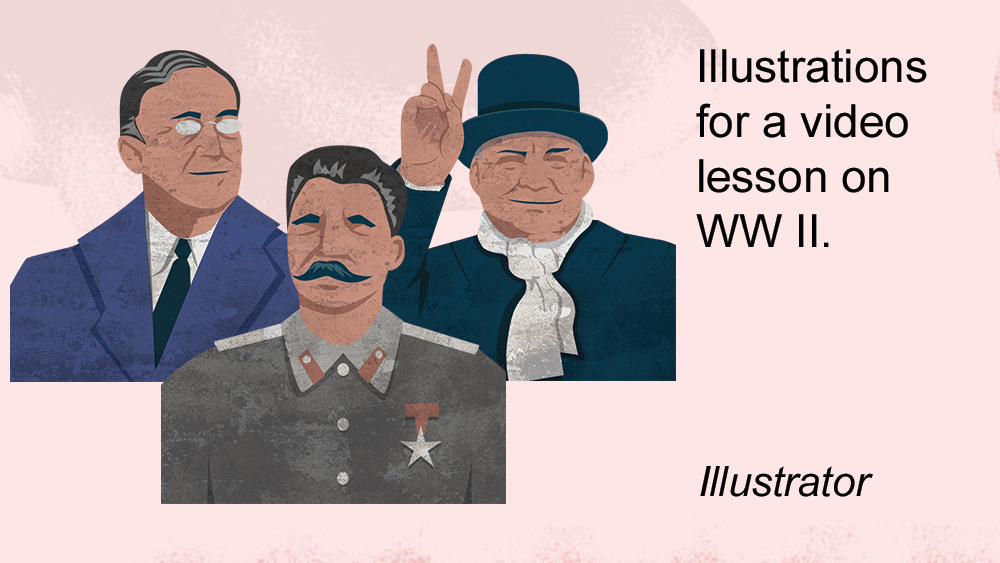 Illustrations for a video lesson on WW II.

Illustrator