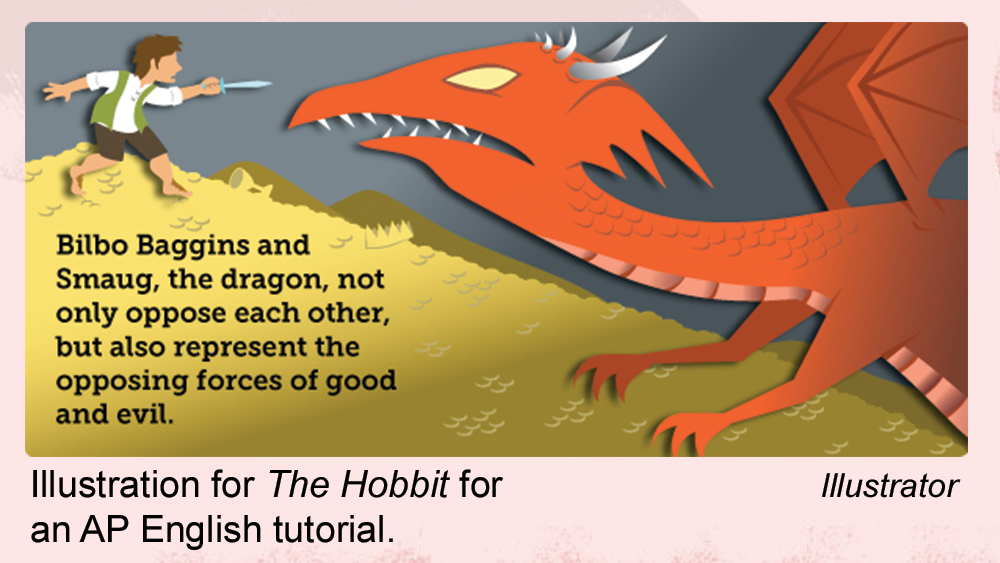 Bilbo Baggins and Smaug, the dragon, not only oppose each other, but also represent the opposing forces of good and evil.

Illustration for The Hobbit for an AP English tutorial.

Illustrator