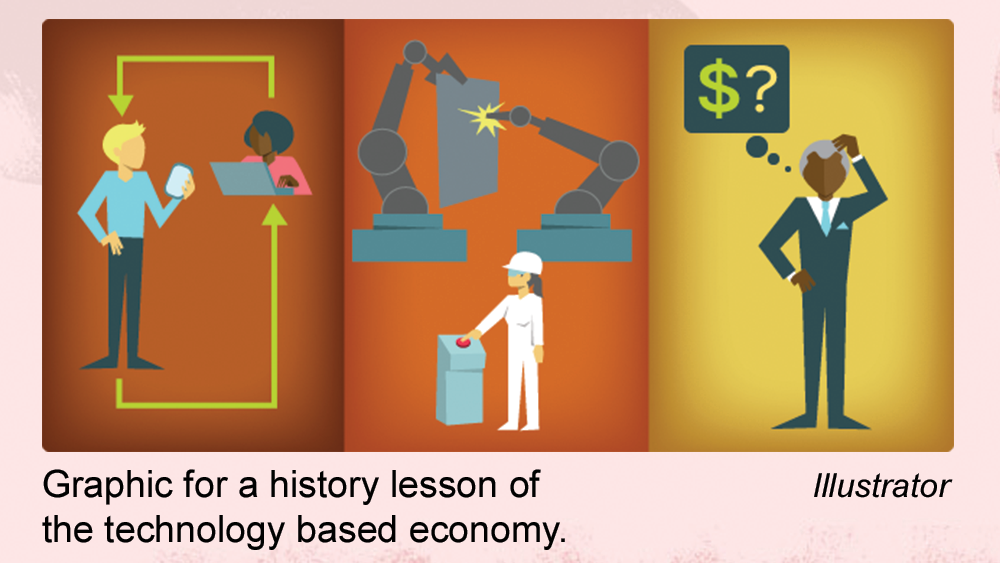 $?

Graphic for a history lesson of the technology based economy.

Illustrator