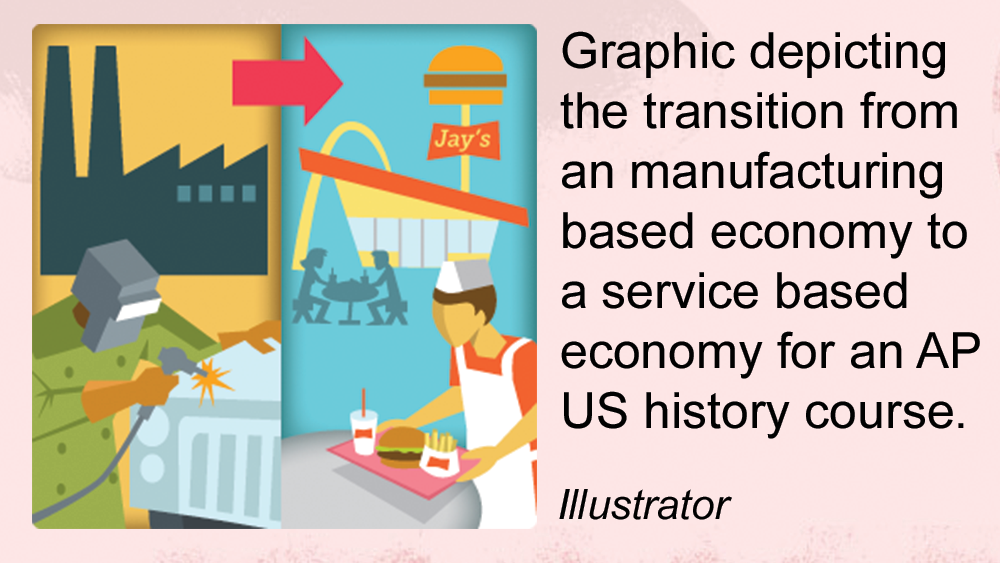 Jay's

Graphic depicting the transition from an manufacturing based economy to a service based economy for an AP US history course.

Illustrator