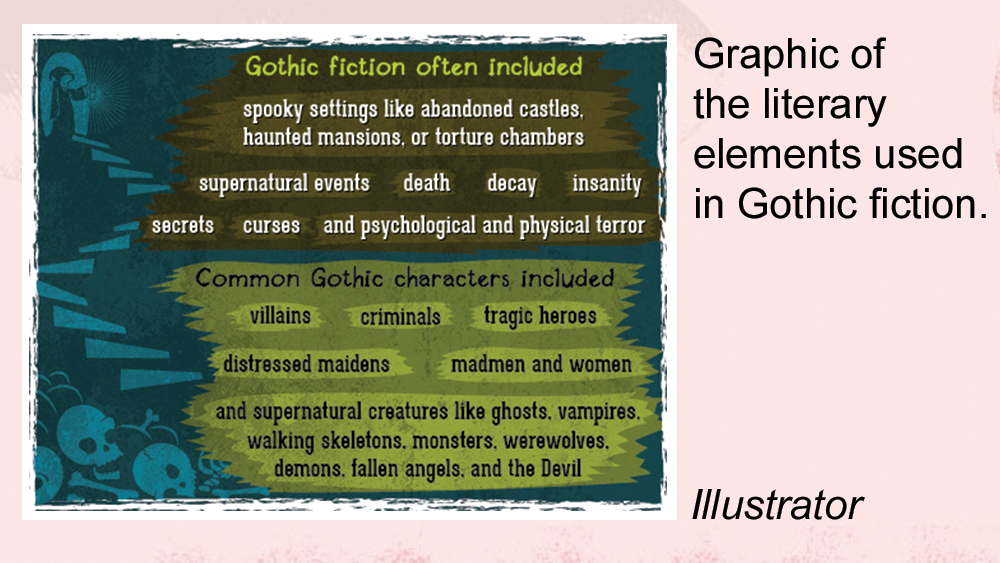 Gothic fiction often included

spooky settings like abandoned castles, haunted mansions, or torture chambers

supernatural events death decay insanity

secrets curses and psychological and physical terror

Common Gothic characters included

villains criminals tragic heroes

distressed maidens madmen and women

and supernatural creatures like ghosts, vampires, walking skeletons, monsters, werewolves, demons, fallen angels, and the Devil

Graphic of the literary elements used in Gothic fiction.

Illustrator