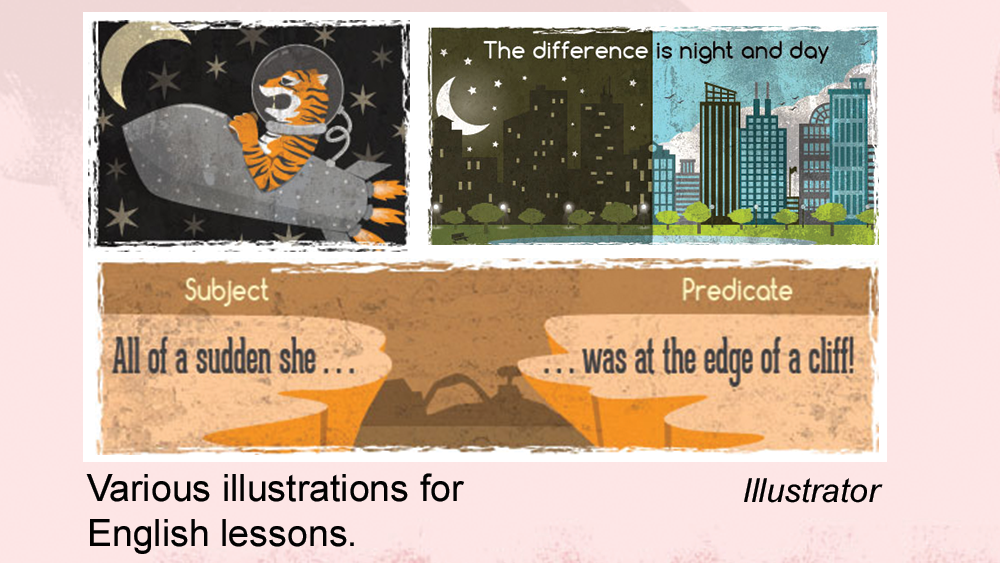 The difference is night and day

Subject

Predicate

All of a sudden she . . .

. . . was at the edge of a cliff!

Various illustrations for English lessons.

Illustrator